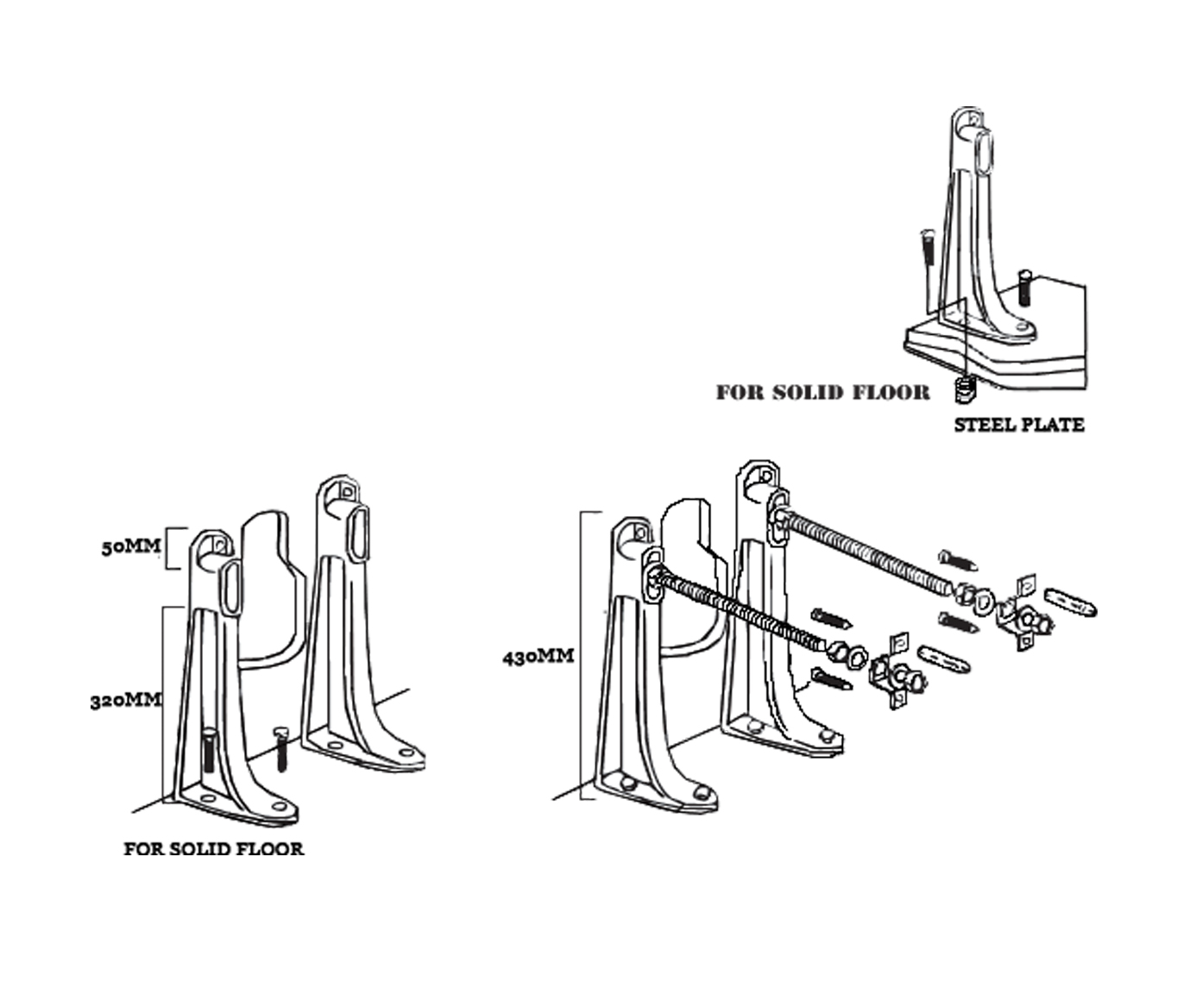 FOR SOLID FLOOR

STEEL PLATE

50MM

320MM

FOR SOLID FLOOR

430MM